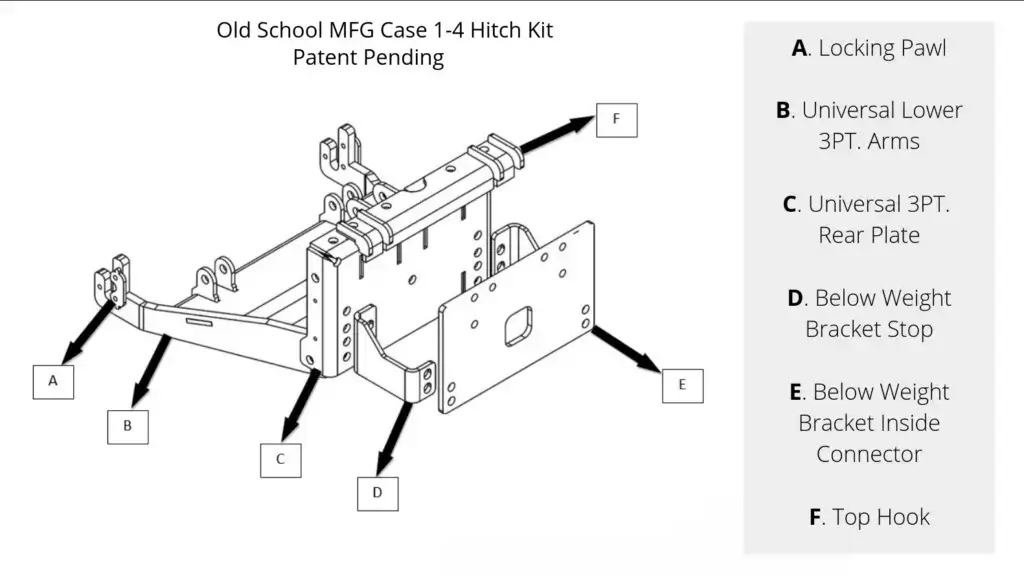 Old School MFG Case 1-4 Hitch Kit
Patent Pending

F

A

B

C

D

E

A. Locking Pawl

B. Universal Lower 3PT. Arms

C. Universal 3PT. Rear Plate

D. Below Weight Bracket Stop

E. Below Weight Bracket Inside Connector

F. Top Hook