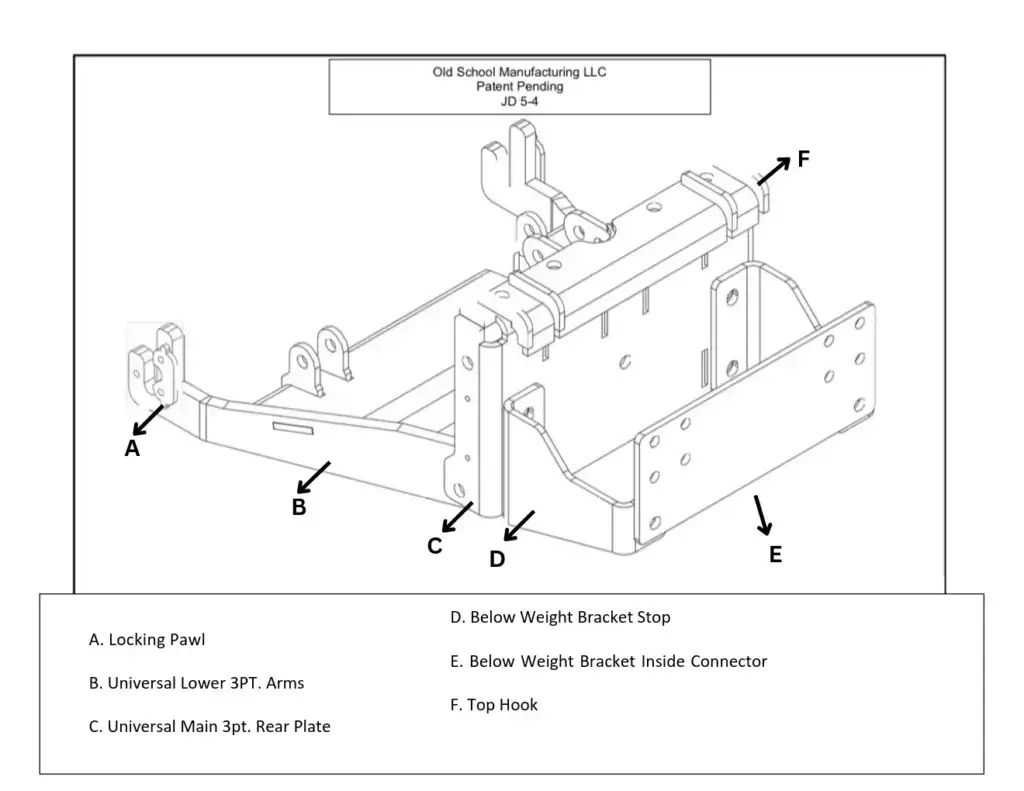 Old School Manufacturing LLC
Patent Pending
JD 5-4

F

A

B

C

D

E

A. Locking Pawl

B. Universal Lower 3PT. Arms

C. Universal Main 3pt. Rear Plate

D. Below Weight Bracket Stop

E. Below Weight Bracket Inside Connector

F. Top Hook