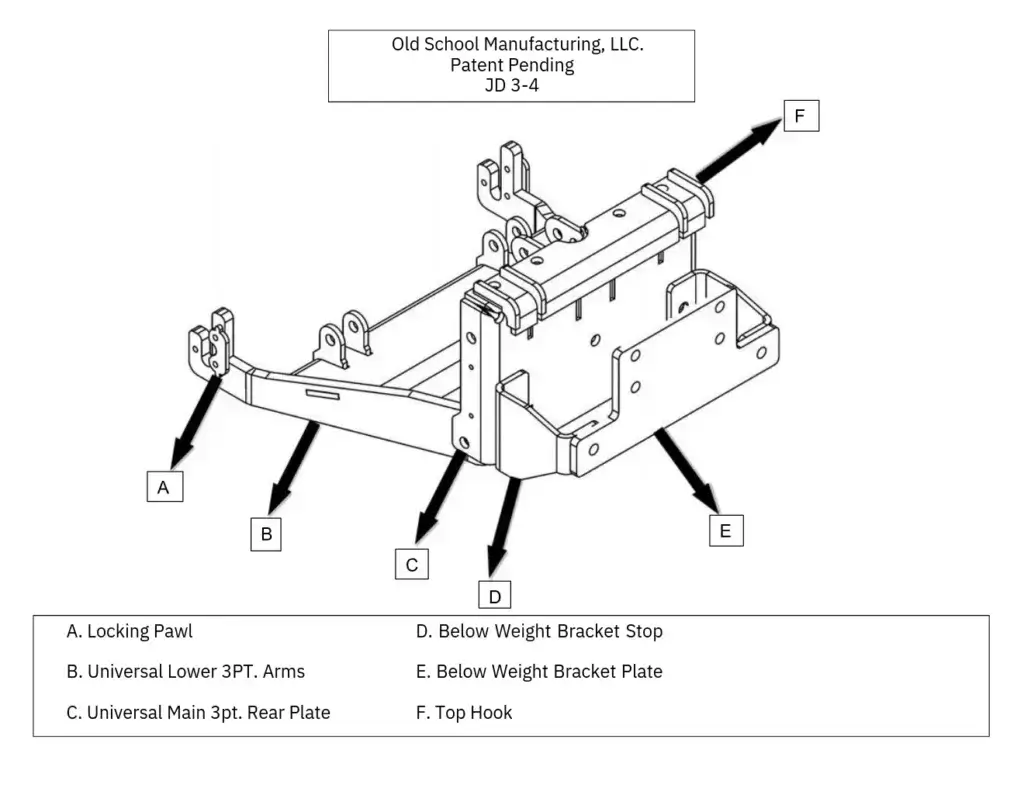 Old School Manufacturing, LLC.
Patent Pending
JD 3-4

F

A

B

C

D

E

A. Locking Pawl

B. Universal Lower 3PT. Arms

C. Universal Main 3pt. Rear Plate

D. Below Weight Bracket Stop

E. Below Weight Bracket Plate

F. Top Hook