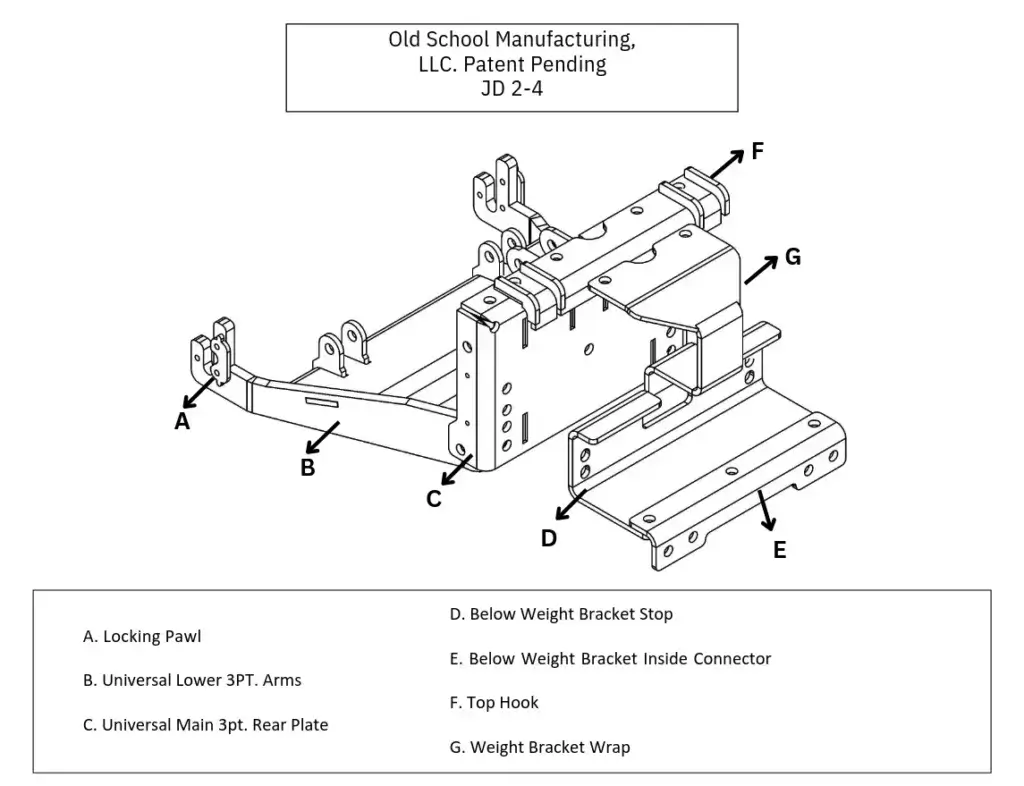 Old School Manufacturing, LLC. Patent Pending JD 2-4

F

G

A

B

C

D

E

A. Locking Pawl

B. Universal Lower 3PT. Arms

C. Universal Main 3pt. Rear Plate

D. Below Weight Bracket Stop

E. Below Weight Bracket Inside Connector

F. Top Hook

G. Weight Bracket Wrap